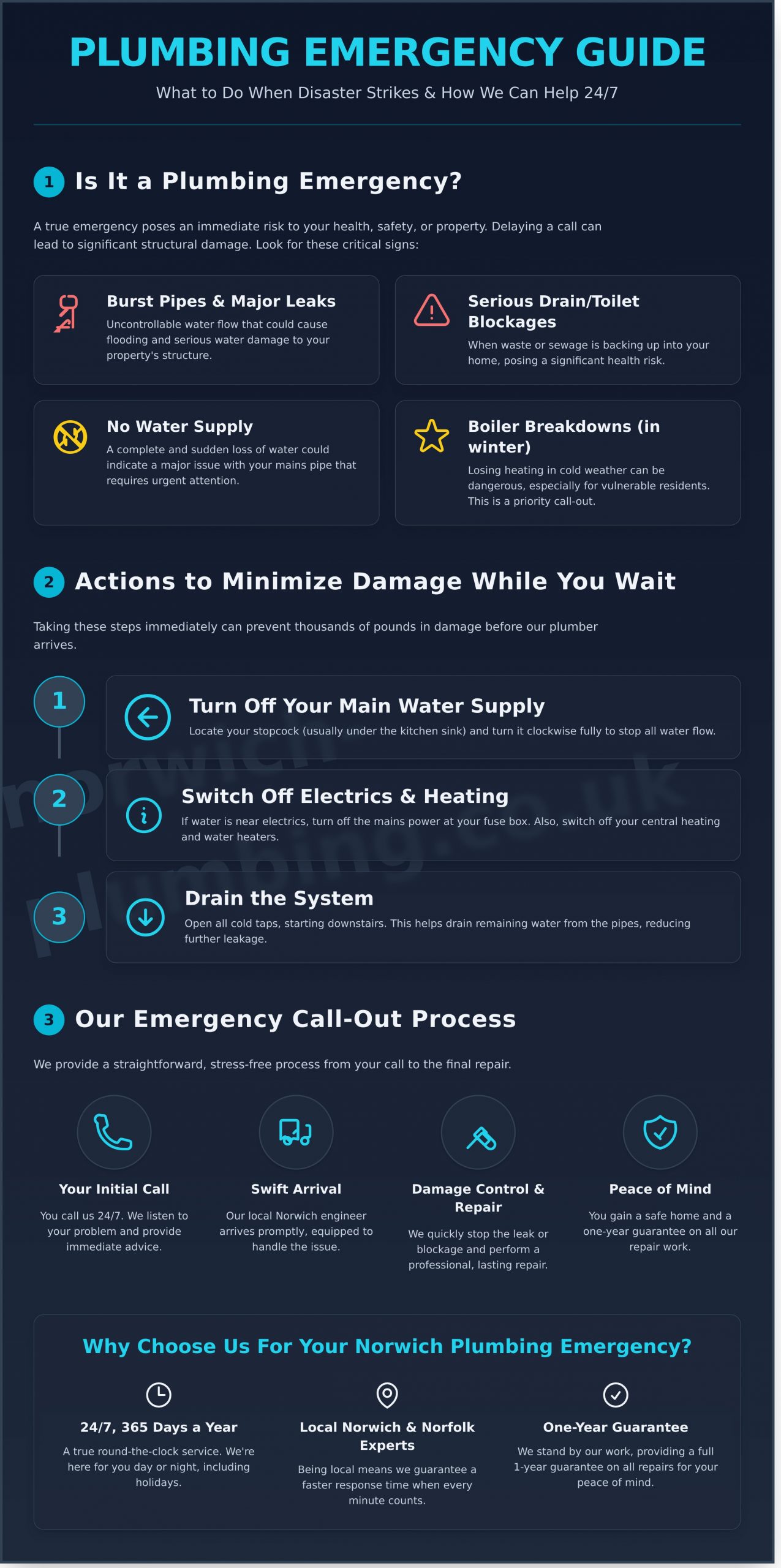 PLUMBING EMERGENCY GUIDE

What to Do When Disaster Strikes & How We Can Help 24/7

1 Is It a Plumbing Emergency?

A true emergency poses an immediate risk to your health, safety, or property. Delaying a call can lead to significant structural damage. Look for these critical signs:

Burst Pipes & Major Leaks
Uncontrollable water flow that could cause flooding and serious water damage to your property's structure.

Serious Drain/Toilet Blockages
When waste or sewage is backing up into your home, posing a significant health risk.

No Water Supply
A complete and sudden loss of water could indicate a major issue with your mains pipe that requires urgent attention.

Boiler Breakdowns (in winter)
Losing heating in cold weather can be dangerous, especially for vulnerable residents. This is a priority call-out.

2 Actions to Minimize Damage While You Wait

Taking these steps immediately can prevent thousands of pounds in damage before our plumber arrives.

1
Turn Off Your Main Water Supply
Locate your stopcock (usually under the kitchen sink) and turn it clockwise fully to stop all water flow.

2
Switch Off Electrics & Heating
If water is near electrics, turn off the mains power at your fuse box. Also, switch off your central heating and water heaters.

3
Drain the System
Open all cold taps, starting downstairs. This helps drain remaining water from the pipes, reducing further leakage.

norwich plumbing.co.uk

3 Our Emergency Call-Out Process

We provide a straightforward, stress-free process from your call to the final repair.

Your Initial Call
You call us 24/7. We listen to your problem and provide immediate advice.

Swift Arrival
Our local Norwich engineer arrives promptly, equipped to handle the issue.

Damage Control & Repair
We quickly stop the leak or blockage and perform a professional, lasting repair.

Peace of Mind
You gain a safe home and a one-year guarantee on all our repair work.

Why Choose Us For Your Norwich Plumbing Emergency?

24/7, 365 Days a Year
A true round-the-clock service. We're here for you day or night, including holidays.

Local Norwich & Norfolk Experts
Being local means we guarantee a faster response time when every minute counts.

One-Year Guarantee
We stand by our work, providing a full 1-year guarantee on all repairs for your peace of mind.